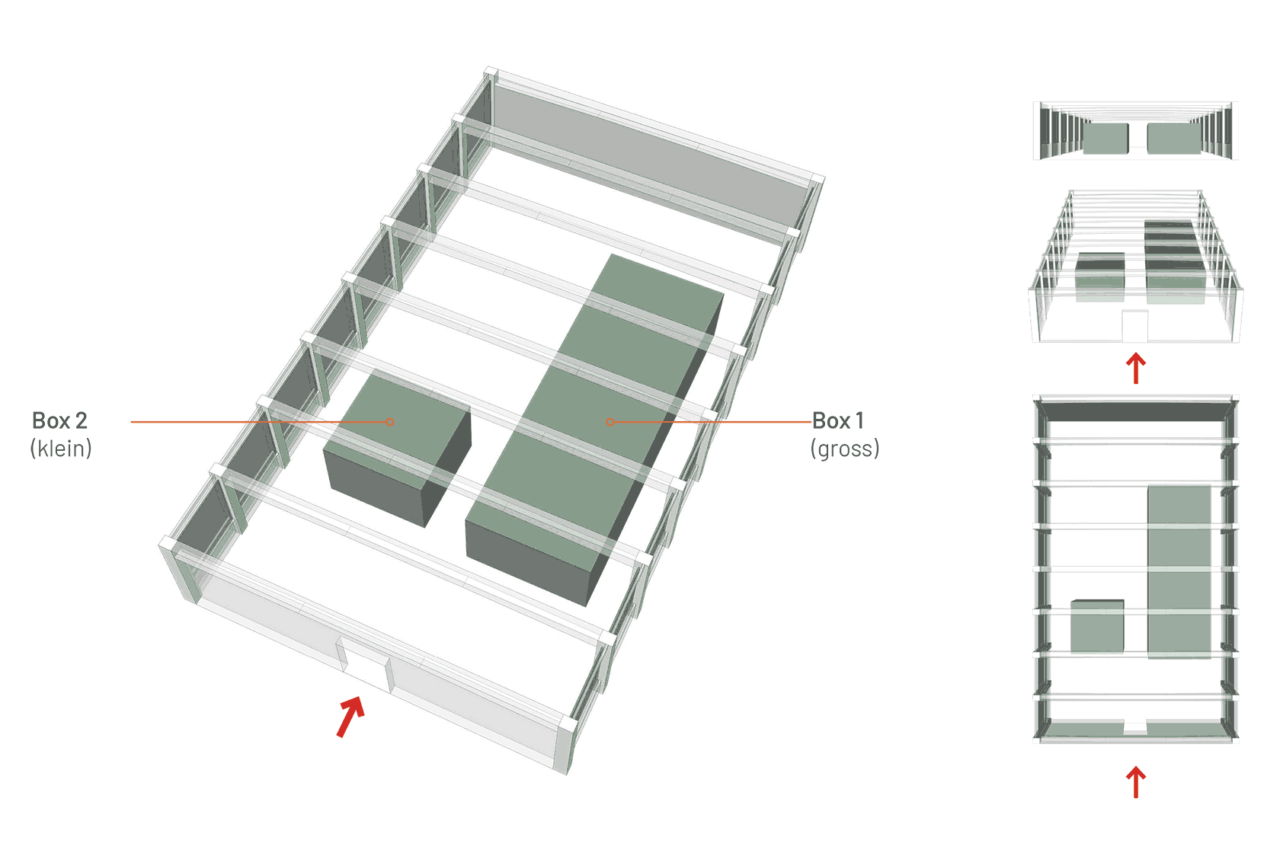 Box 2
(klein)

Box 1
(gross)